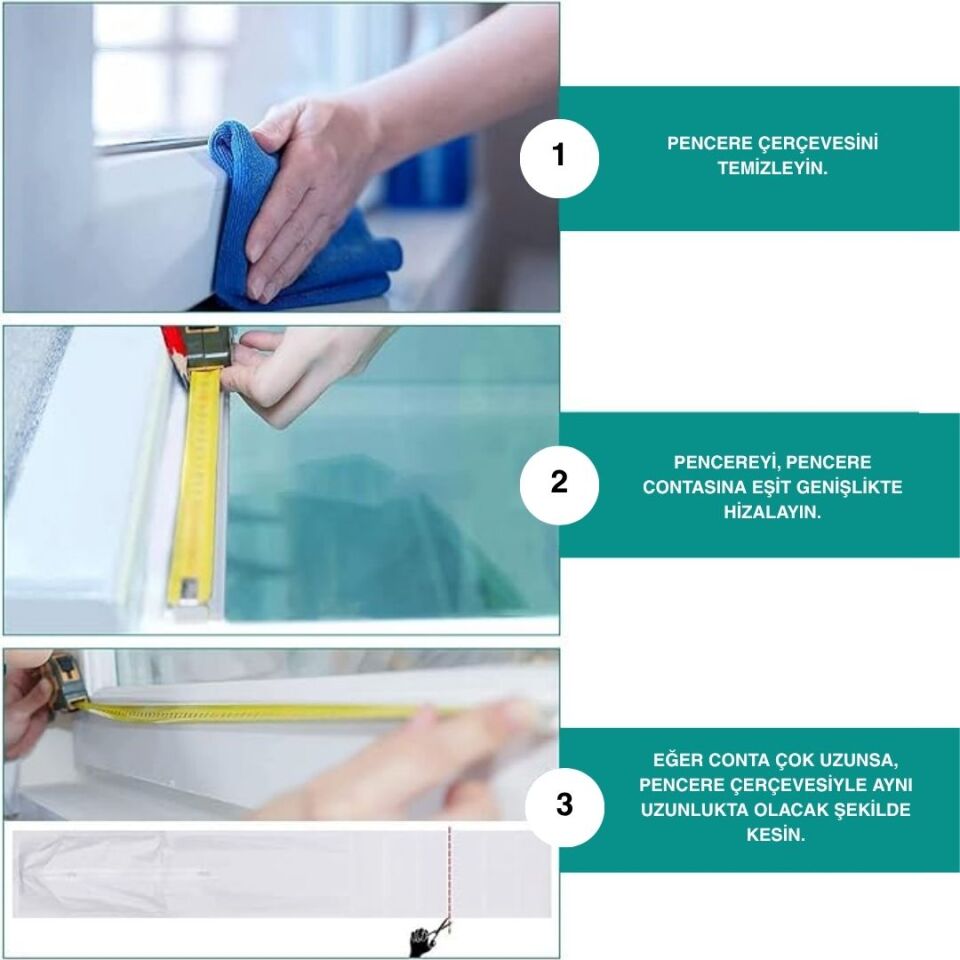 1

PENCERE ÇERÇEVESİNİ TEMİZLEYİN.

2

PENCEREYİ, PENCERE CONTASINA EŞİT GENİŞLİKTE HİZALAYIN.

3

EĞER CONTA ÇOK UZUNSA, PENCERE ÇERÇEVESİYLE AYNI UZUNLUKTA OLACAK ŞEKİLDE KESİN.